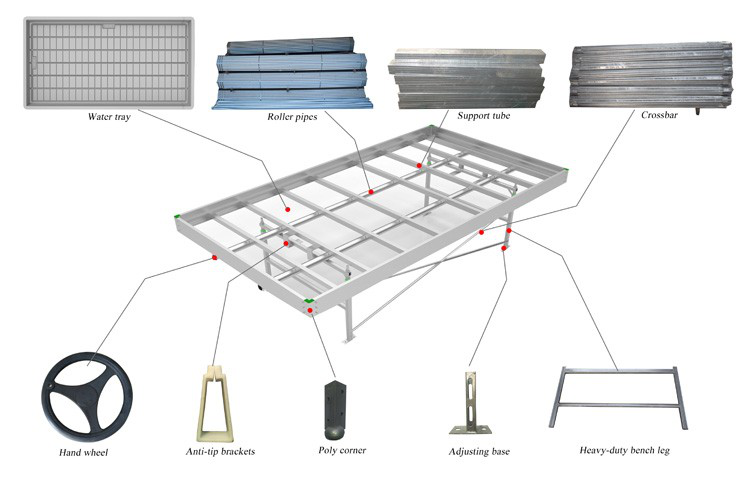 Water tray

Roller pipes

Support tube

Crossbar

Hand wheel

Anti-tip brackets

Poly corner

Adjusting base

Heavy-duty bench leg